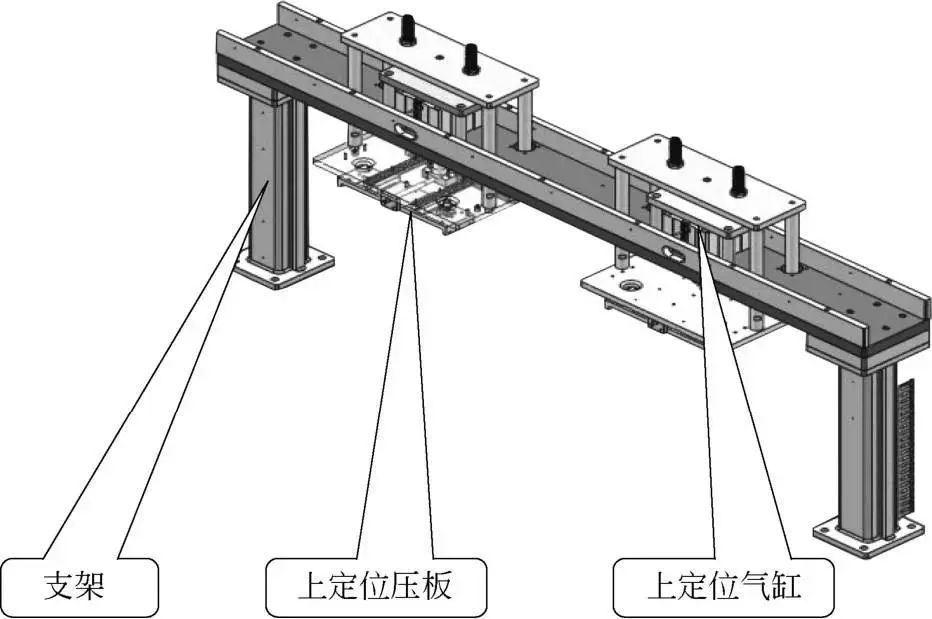 支架

上定位压板

上定位气缸