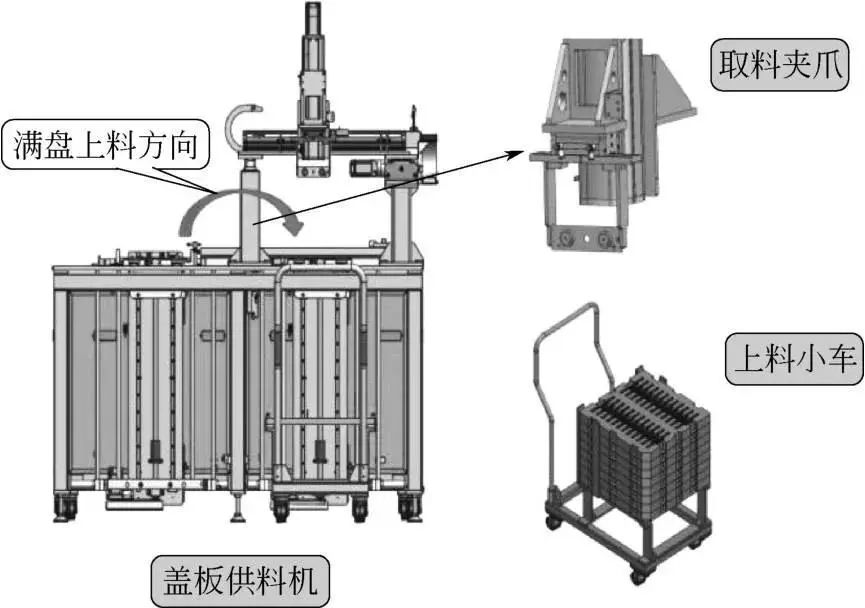 满盘上料方向

取料夹爪

上料小车

盖板供料机