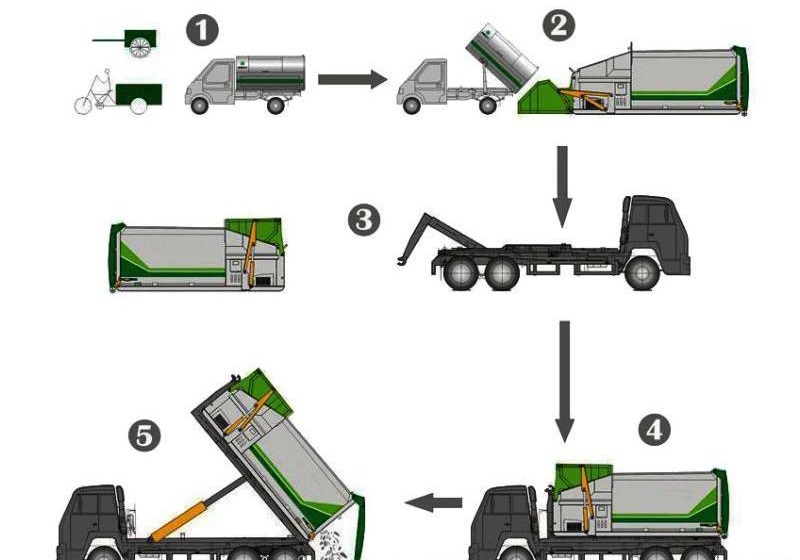 1

2

3

4

5